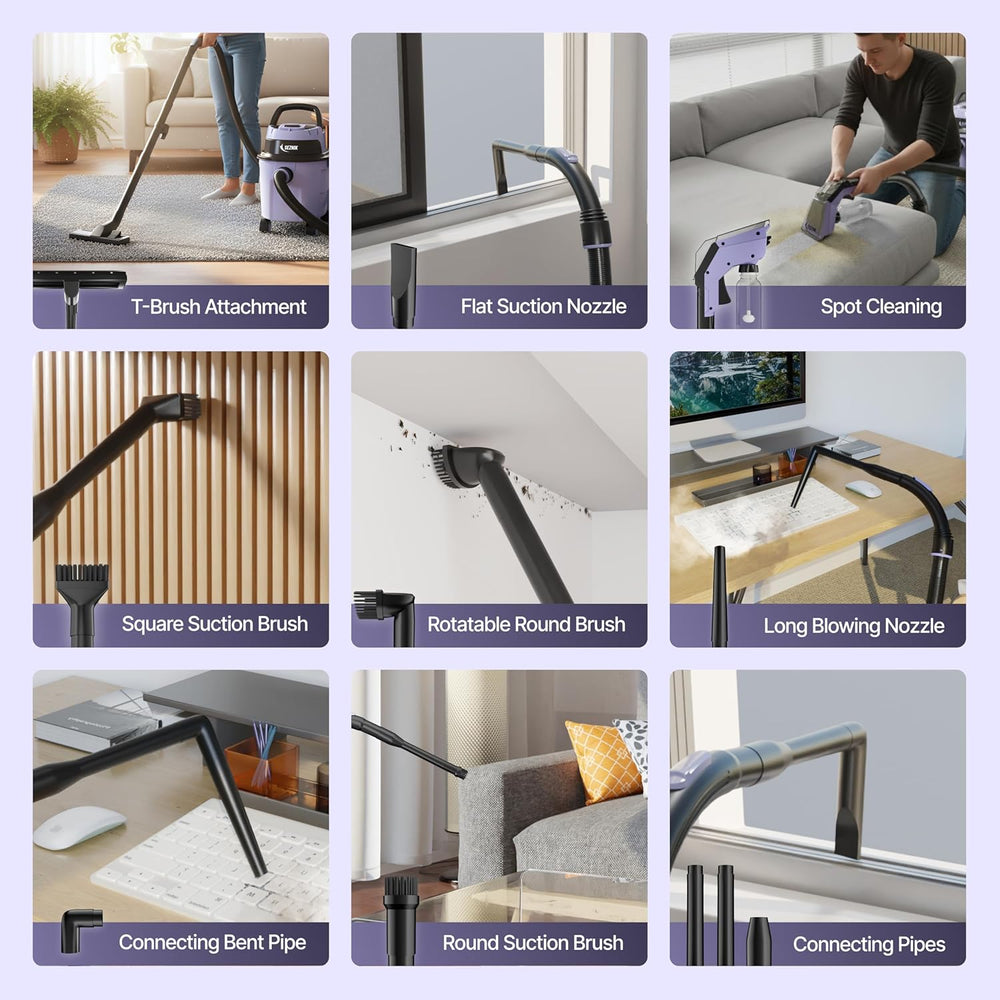 T-Brush Attachment

Flat Suction Nozzle

Spot Cleaning

Square Suction Brush

Rotatable Round Brush

Long Blowing Nozzle

Connecting Bent Pipe

Round Suction Brush

Connecting Pipes