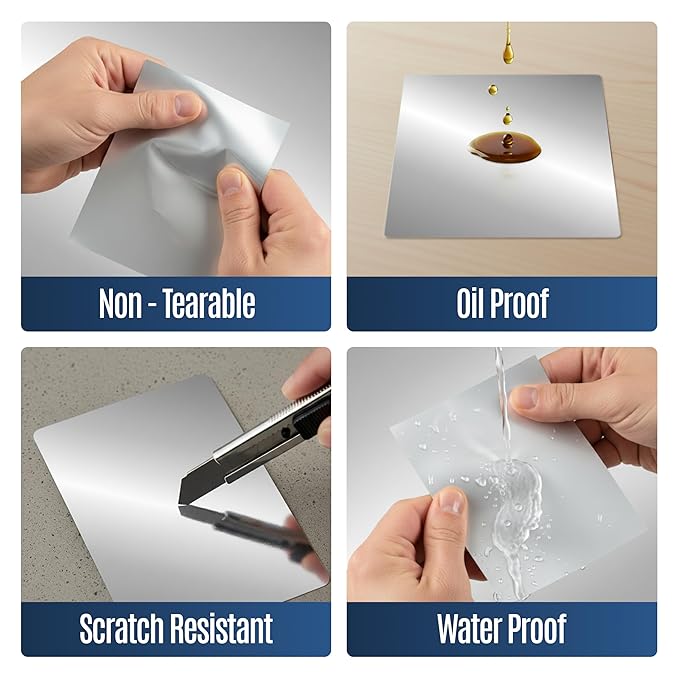 Non - Tearable

Oil Proof

Scratch Resistant

Water Proof